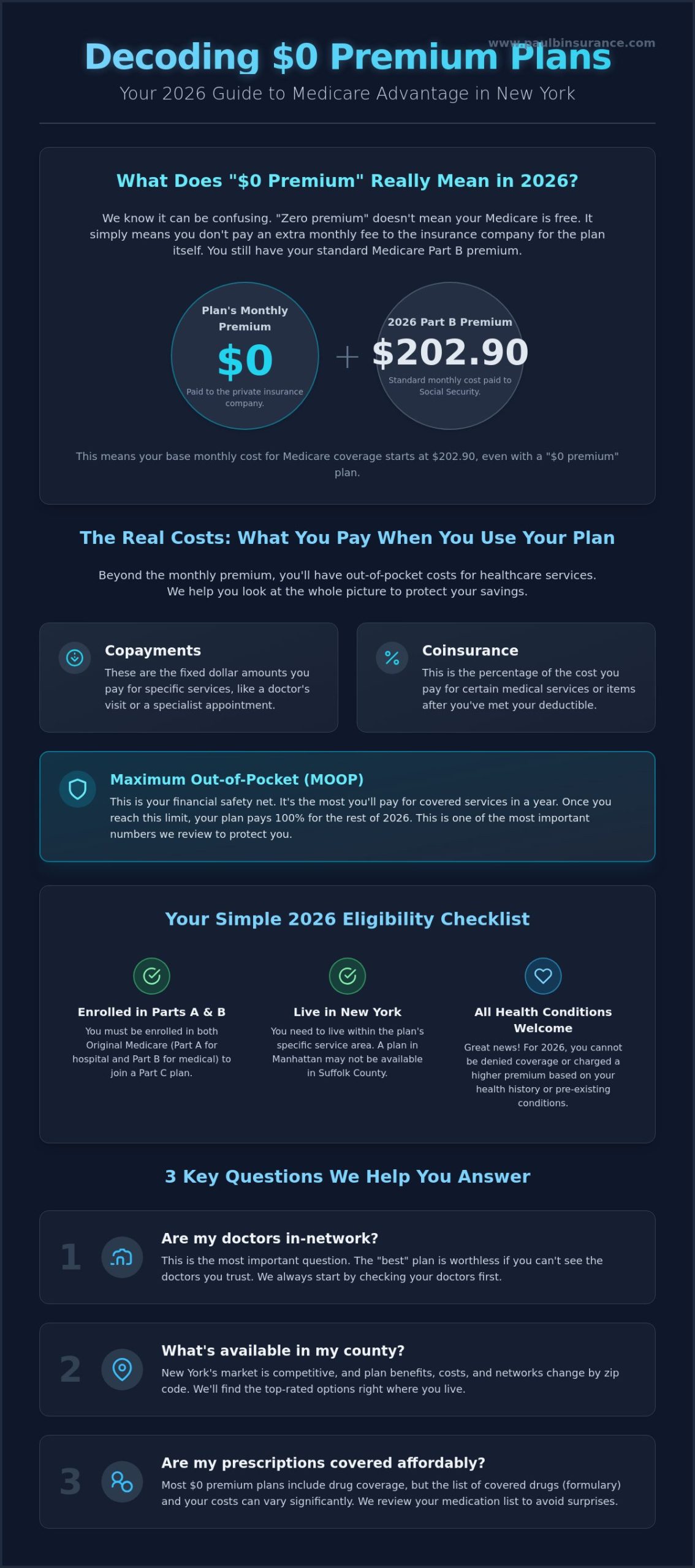 Decoding $0 Premium Plans

Your 2026 Guide to Medicare Advantage in New York

What Does "$0 Premium" Really Mean in 2026?

We know it can be confusing. "Zero premium" doesn't mean your Medicare is free. It simply means you don't pay an extra monthly fee to the insurance company for the plan itself. You still have your standard Medicare Part B premium.

Plan's Monthly Premium

$0

Paid to the private insurance company.

+

2026 Part B Premium

$202.90

Standard monthly cost paid to Social Security.

This means your base monthly cost for Medicare coverage starts at $202.90, even with a "$0 premium" plan.

The Real Costs: What You Pay When You Use Your Plan

Beyond the monthly premium, you'll have out-of-pocket costs for healthcare services. We help you look at the whole picture to protect your savings.

Copayments

These are the fixed dollar amounts you pay for specific services, like a doctor's visit or a specialist appointment.

Coinsurance

This is the percentage of the cost you pay for certain medical services or items after you've met your deductible.

Maximum Out-of-Pocket (MOOP)

This is your financial safety net. It's the most you'll pay for covered services in a year. Once you reach this limit, your plan pays 100% for the rest of 2026. This is one of the most important numbers we review to protect you.

Your Simple 2026 Eligibility Checklist

Enrolled in Parts A & B

You must be enrolled in both Original Medicare (Part A for hospital and Part B for medical) to join a Part C plan.

Live in New York

You need to live within the plan's specific service area. A plan in Manhattan may not be available in Suffolk County.

All Health Conditions Welcome

Great news! For 2026, you cannot be denied coverage or charged a higher premium based on your health history or pre-existing conditions.

3 Key Questions We Help You Answer

1

Are my doctors in-network?

This is the most important question. The "best" plan is worthless if you can't see the doctors you trust. We always start by checking your doctors first.

2

What's available in my county?

New York's market is competitive, and plan benefits, costs, and networks change by zip code. We'll find the top-rated options right where you live.

3

Are my prescriptions covered affordably?

Most $0 premium plans include drug coverage, but the list of covered drugs (formulary) and your costs can vary significantly. We review your medication list to avoid surprises.

www.paulbinsurance.com