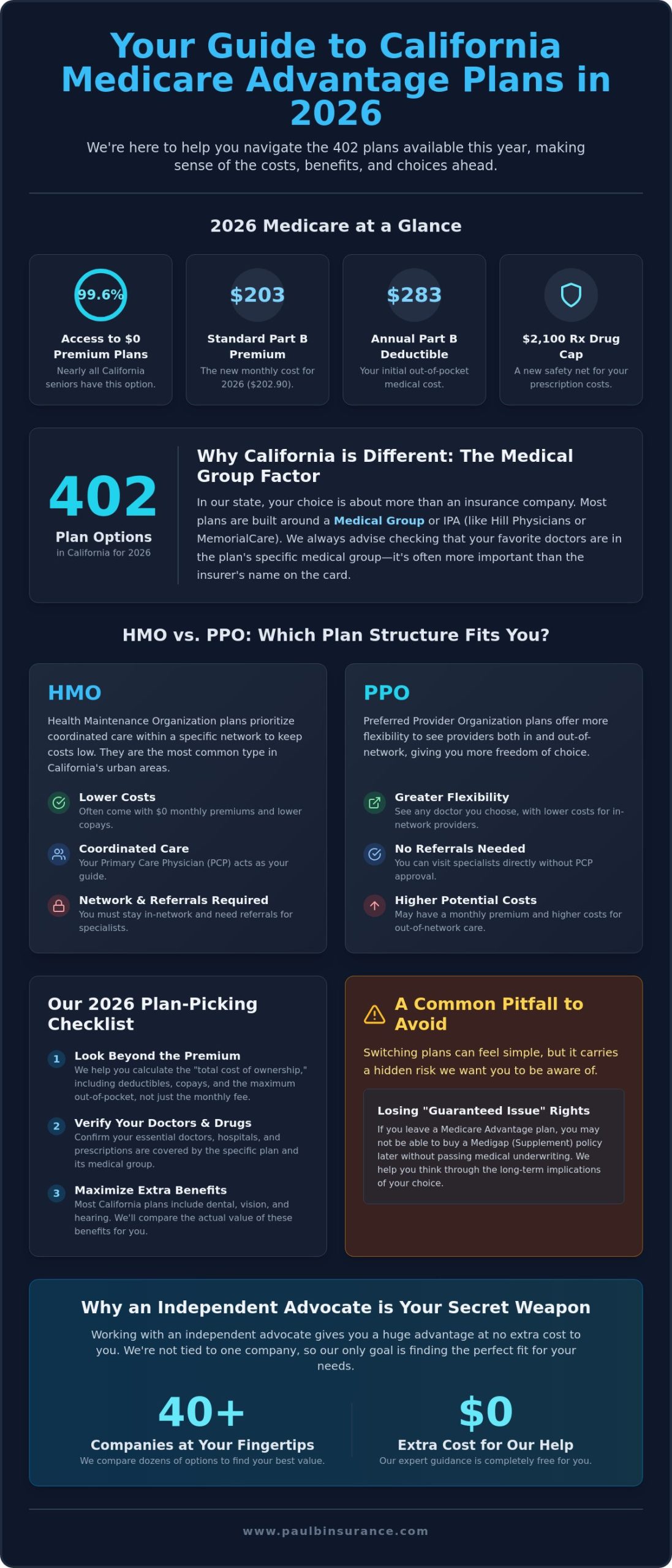 Your Guide to California Medicare Advantage Plans in 2026

We're here to help you navigate the 402 plans available this year, making sense of the costs, benefits, and choices ahead.

2026 Medicare at a Glance

99.6%
Access to $0 Premium Plans
Nearly all California seniors have this option.

$203
Standard Part B Premium
The new monthly cost for 2026 ($202.90).

$283
Annual Part B Deductible
Your initial out-of-pocket medical cost.

$2,100 Rx Drug Cap
A new safety net for your prescription costs.

402
Plan Options
in California for 2026

Why California is Different: The Medical Group Factor

In our state, your choice is about more than an insurance company. Most plans are built around a Medical Group or IPA (like Hill Physicians or MemorialCare). We always advise checking that your favorite doctors are in the plan's specific medical group—it's often more important than the insurer's name on the card.

HMO vs. PPO: Which Plan Structure Fits You?

HMO

Health Maintenance Organization plans prioritize coordinated care within a specific network to keep costs low. They are the most common type in California's urban areas.

Lower Costs
Often come with $0 monthly premiums and lower copays.

Coordinated Care
Your Primary Care Physician (PCP) acts as your guide.

Network & Referrals Required
You must stay in-network and need referrals for specialists.

PPO

Preferred Provider Organization plans offer more flexibility to see providers both in and out-of-network, giving you more freedom of choice.

Greater Flexibility
See any doctor you choose, with lower costs for in-network providers.

No Referrals Needed
You can visit specialists directly without PCP approval.

Higher Potential Costs
May have a monthly premium and higher costs for out-of-network care.

Our 2026 Plan-Picking Checklist

1 Look Beyond the Premium
We help you calculate the "total cost of ownership," including deductibles, copays, and the maximum out-of-pocket, not just the monthly fee.

2 Verify Your Doctors & Drugs
Confirm your essential doctors, hospitals, and prescriptions are covered by the specific plan and its medical group.

3 Maximize Extra Benefits
Most California plans include dental, vision, and hearing. We'll compare the actual value of these benefits for you.

A Common Pitfall to Avoid

Switching plans can feel simple, but it carries a hidden risk we want you to be aware of.

Losing "Guaranteed Issue" Rights
If you leave a Medicare Advantage plan, you may not be able to buy a Medigap (Supplement) policy later without passing medical underwriting. We help you think through the long-term implications of your choice.

Why an Independent Advocate is Your Secret Weapon

Working with an independent advocate gives you a huge advantage at no extra cost to you. We're not tied to one company, so our only goal is finding the perfect fit for your needs.

40+
Companies at Your Fingertips
We compare dozens of options to find your best value.

$0
Extra Cost for Our Help
Our expert guidance is completely free for you.

www.paulbinsurance.com