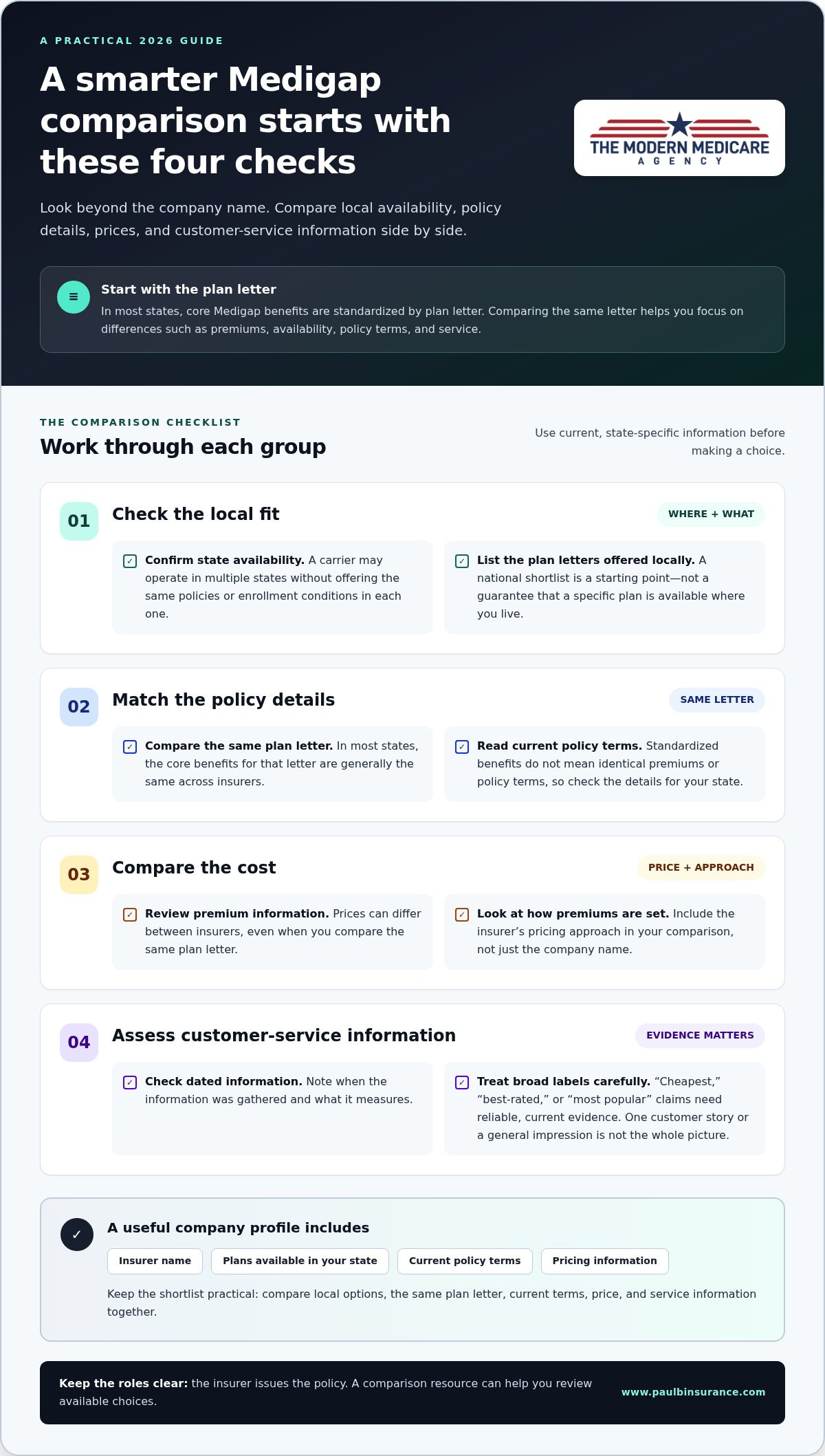 A PRACTICAL 2026 GUIDE

A smarter Medigap comparison starts with these four checks

THE MODERN MEDICARE
AGENCY

Look beyond the company name. Compare local availability, policy details, prices, and customer-service information side by side.

≡

Start with the plan letter

In most states, core Medigap benefits are standardized by plan letter. Comparing the same letter helps you focus on differences such as premiums, availability, policy terms, and service.

THE COMPARISON CHECKLIST

Work through each group

Use current, state-specific information before making a choice.

01

Check the local fit

WHERE + WHAT

☑ Confirm state availability. A carrier may operate in multiple states without offering the same policies or enrollment conditions in each one.

☑ List the plan letters offered locally. A national shortlist is a starting point—not a guarantee that a specific plan is available where you live.

02

Match the policy details

SAME LETTER

☑ Compare the same plan letter. In most states, the core benefits for that letter are generally the same across insurers.

☑ Read current policy terms. Standardized benefits do not mean identical premiums or policy terms, so check the details for your state.

03

Compare the cost

PRICE + APPROACH

☑ Review premium information. Prices can differ between insurers, even when you compare the same plan letter.

☑ Look at how premiums are set. Include the insurer's pricing approach in your comparison, not just the company name.

04

Assess customer-service information

EVIDENCE MATTERS

☑ Check dated information. Note when the information was gathered and what it measures.

☑ Treat broad labels carefully. "Cheapest," "best-rated," or "most popular" claims need reliable, current evidence. One customer story or a general impression is not the whole picture.

✓

A useful company profile includes

Insurer name

Plans available in your state

Current policy terms

Pricing information

Keep the shortlist practical: compare local options, the same plan letter, current terms, price, and service information together.

Keep the roles clear: the insurer issues the policy. A comparison resource can help you review available choices.

www.paulbinsurance.com